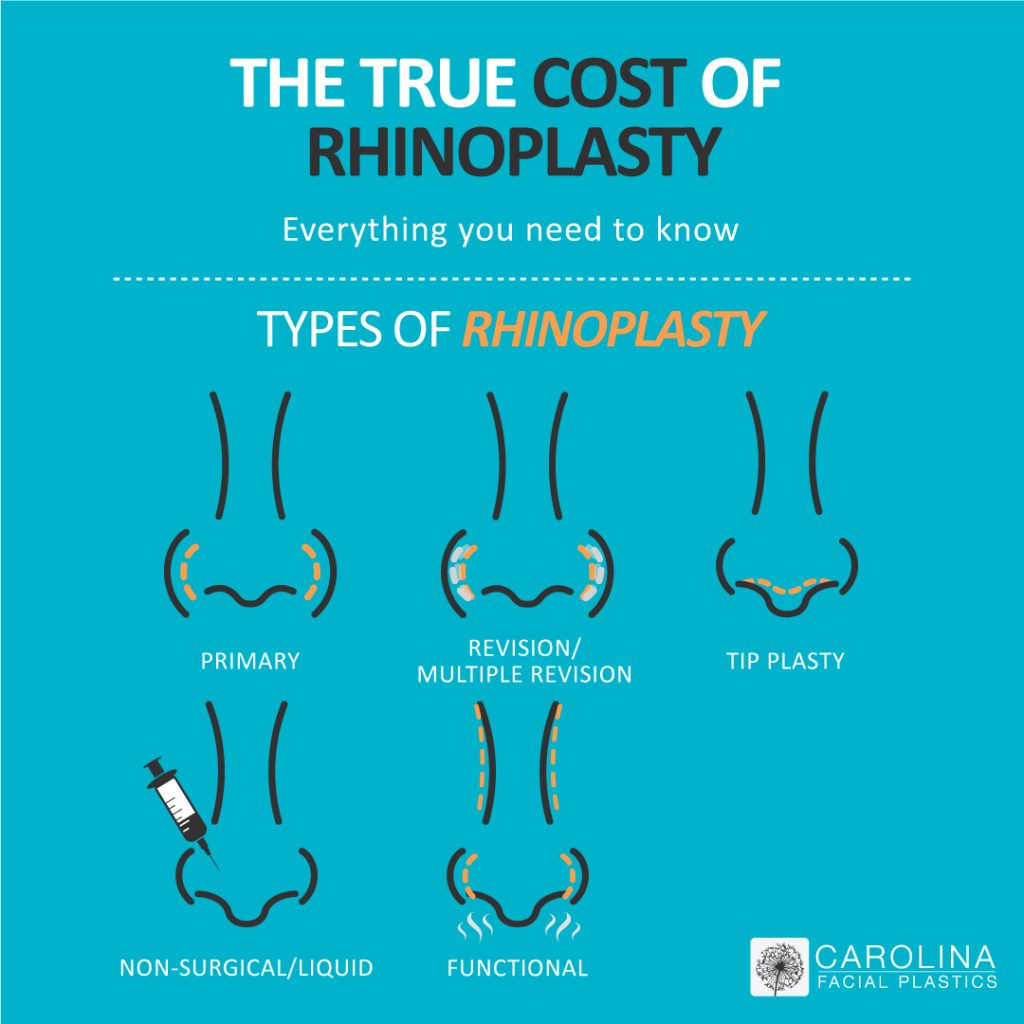 THE TRUE COST OF RHINOPLASTY

Everything you need to know

TYPES OF RHINOPLASTY

PRIMARY

REVISION/ MULTIPLE REVISION

TIP PLASTY

NON-SURGICAL/LIQUID

FUNCTIONAL

CAROLINA FACIAL PLASTICS